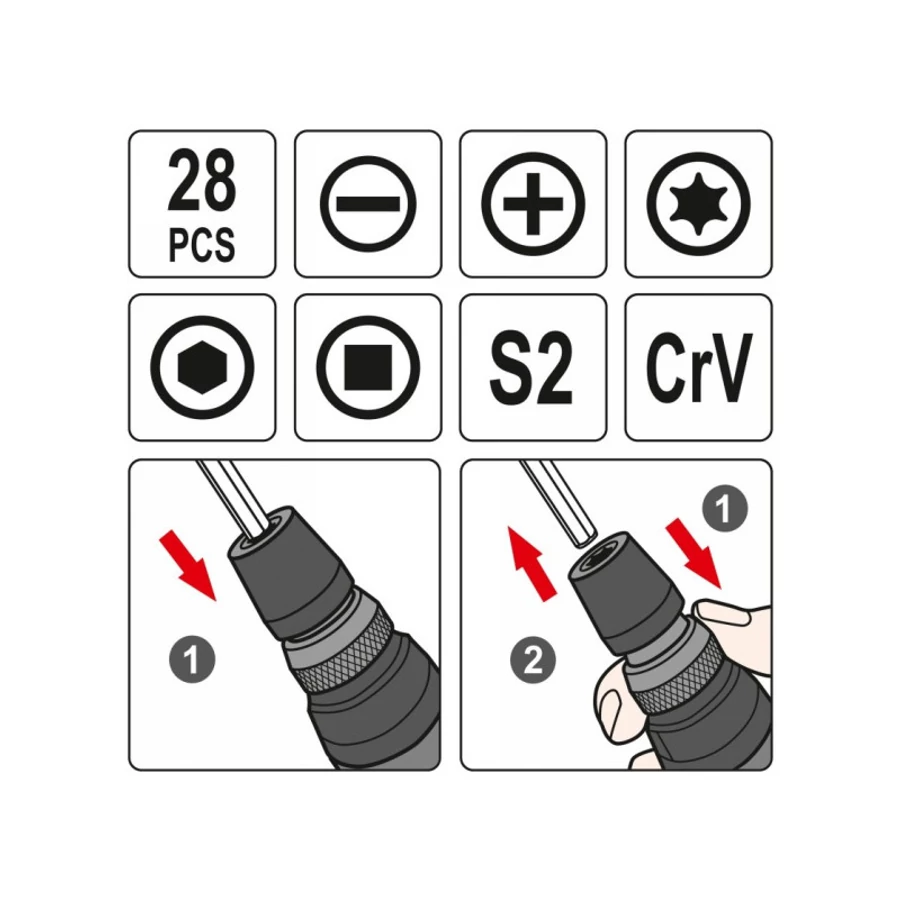 28
PCS

S2

CrV

1

1

2