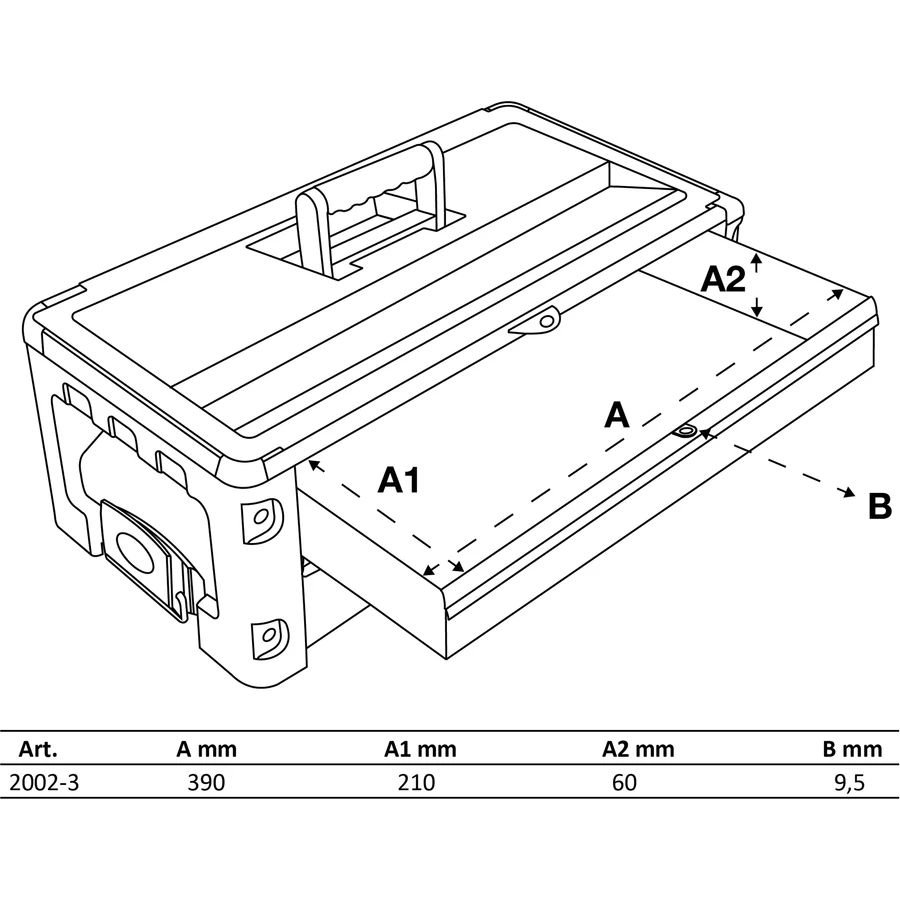 A2

A

A1

B

| Art. | A mm | A1 mm | A2 mm | B mm |
|---|---|---|---|---|
| 2002-3 | 390 | 210 | 60 | 9,5 |