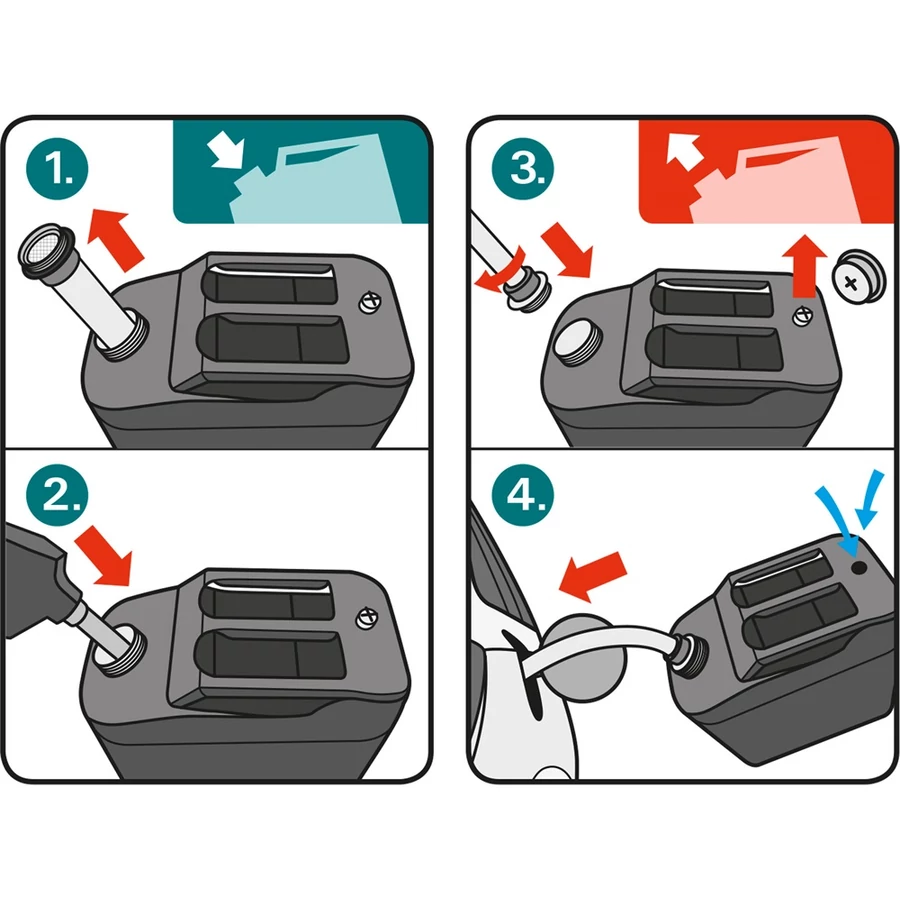 1.

2.

3.

4.